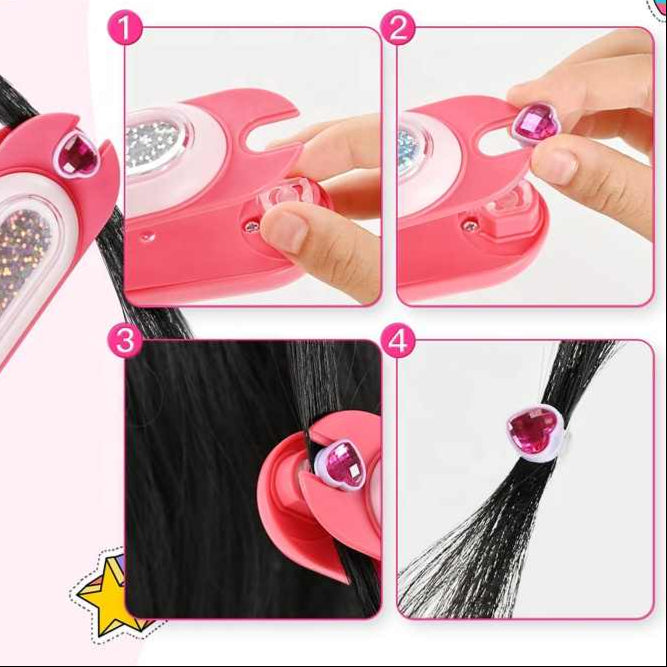 1
2
3
4